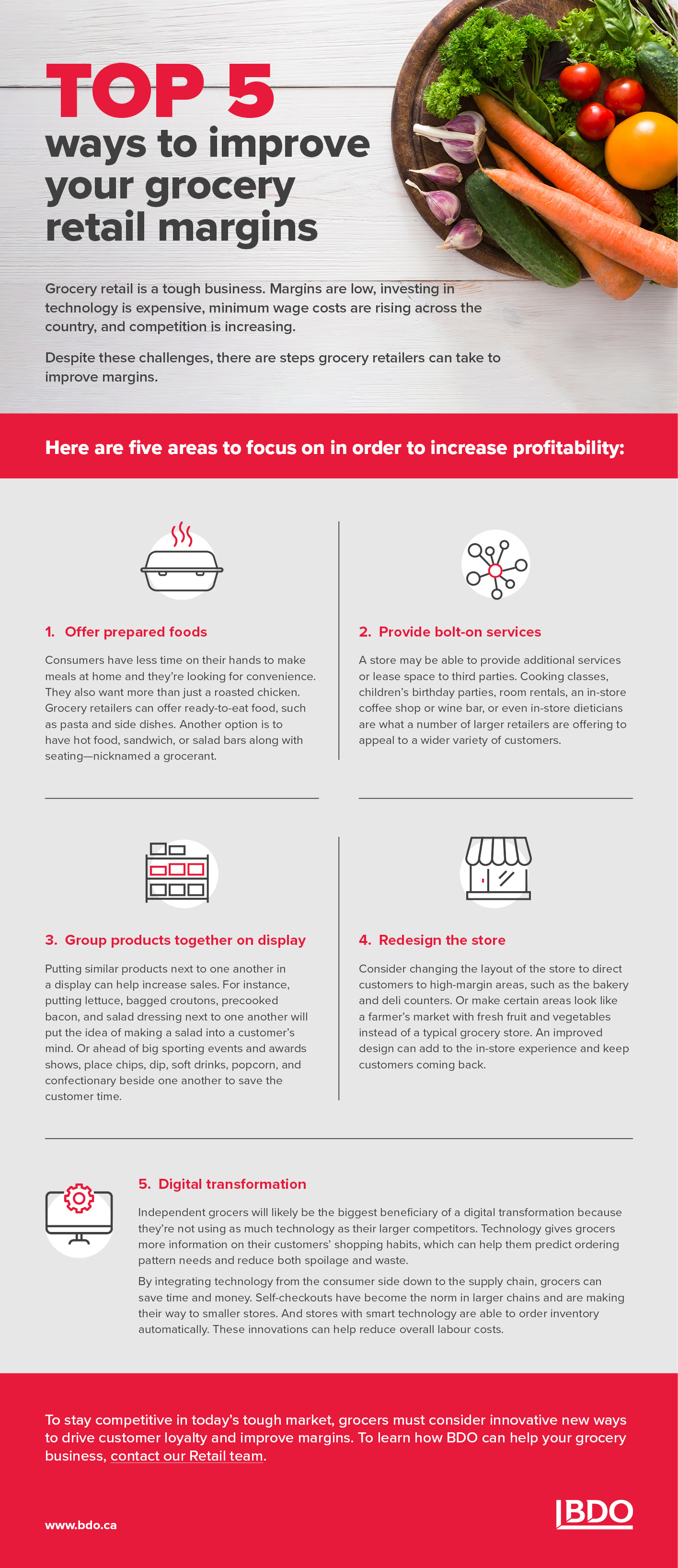 TOP 5
ways to improve your grocery retail margins

Grocery retail is a tough business. Margins are low, investing in technology is expensive, minimum wage costs are rising across the country, and competition is increasing.

Despite these challenges, there are steps grocery retailers can take to improve margins.

Here are five areas to focus on in order to increase profitability:

1. Offer prepared foods

Consumers have less time on their hands to make meals at home and they're looking for convenience. They also want more than just a roasted chicken. Grocery retailers can offer ready-to-eat food, such as pasta and side dishes. Another option is to have hot food, sandwich, or salad bars along with seating—nicknamed a grocerant.

2. Provide bolt-on services

A store may be able to provide additional services or lease space to third parties. Cooking classes, children's birthday parties, room rentals, an in-store coffee shop or wine bar, or even in-store dieticians are what a number of larger retailers are offering to appeal to a wider variety of customers.

3. Group products together on display

Putting similar products next to one another in a display can help increase sales. For instance, putting lettuce, bagged croutons, precooked bacon, and salad dressing next to one another will put the idea of making a salad into a customer's mind. Or ahead of big sporting events and awards shows, place chips, dip, soft drinks, popcorn, and confectionary beside one another to save the customer time.

4. Redesign the store

Consider changing the layout of the store to direct customers to high-margin areas, such as the bakery and deli counters. Or make certain areas look like a farmer's market with fresh fruit and vegetables instead of a typical grocery store. An improved design can add to the in-store experience and keep customers coming back.

5. Digital transformation

Independent grocers will likely be the biggest beneficiary of a digital transformation because they're not using as much technology as their larger competitors. Technology gives grocers more information on their customers' shopping habits, which can help them predict ordering pattern needs and reduce both spoilage and waste.

By integrating technology from the consumer side down to the supply chain, grocers can save time and money. Self-checkouts have become the norm in larger chains and are making their way to smaller stores. And stores with smart technology are able to order inventory automatically. These innovations can help reduce overall labour costs.

To stay competitive in today's tough market, grocers must consider innovative new ways to drive customer loyalty and improve margins. To learn how BDO can help your grocery business, contact our Retail team.

www.bdo.ca

BDO